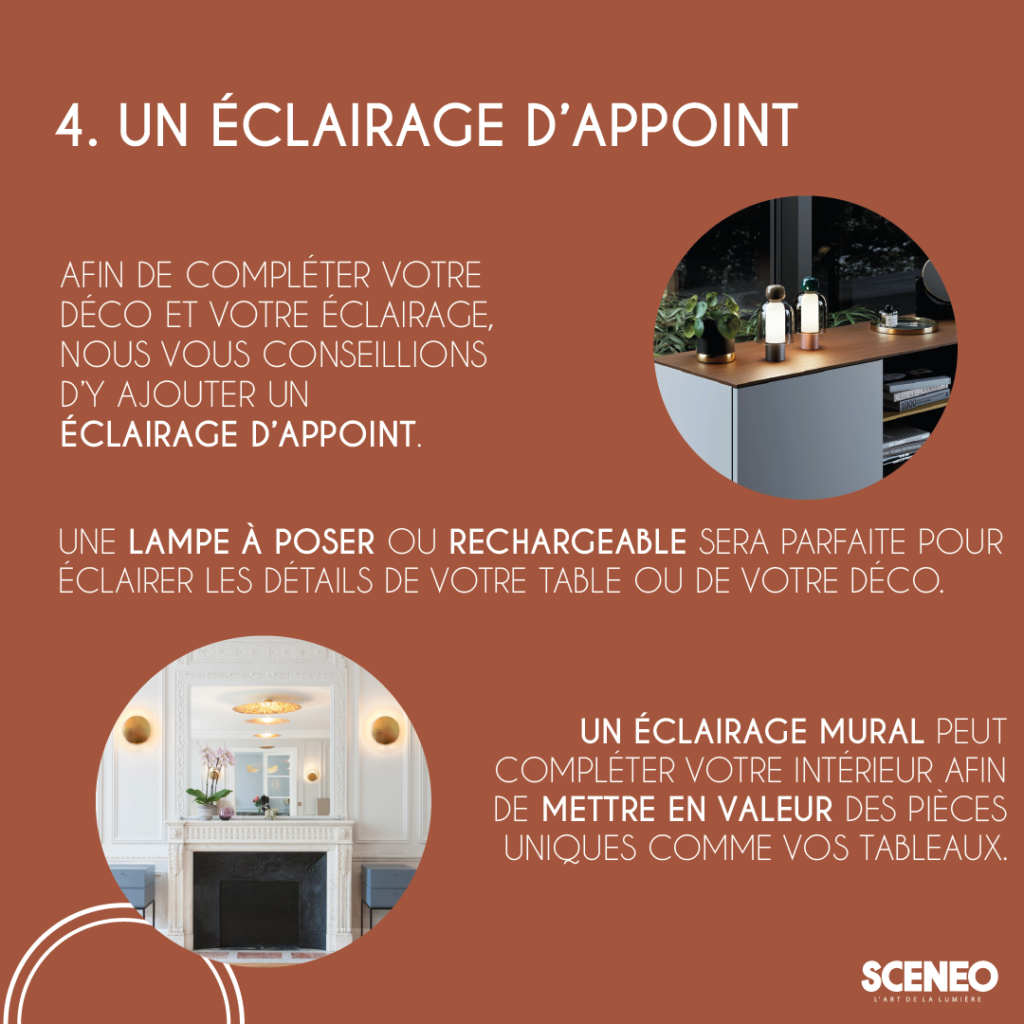 4. UN ÉCLAIRAGE D'APPOINT

AFIN DE COMPLÉTER VOTRE DÉCO ET VOTRE ÉCLAIRAGE, NOUS VOUS CONSEILLIONS D'Y AJOUTER UN ÉCLAIRAGE D'APPOINT.

UNE LAMPE À POSER OU RECHARGEABLE SERA PARFAITE POUR ÉCLAIRER LES DÉTAILS DE VOTRE TABLE OU DE VOTRE DÉCO.

UN ÉCLAIRAGE MURAL PEUT COMPLÉTER VOTRE INTÉRIEUR AFIN DE METTRE EN VALEUR DES PIÈCES UNIQUES COMME VOS TABLEAUX.

SCENEO
L'ART DE LA LUMIÈRE